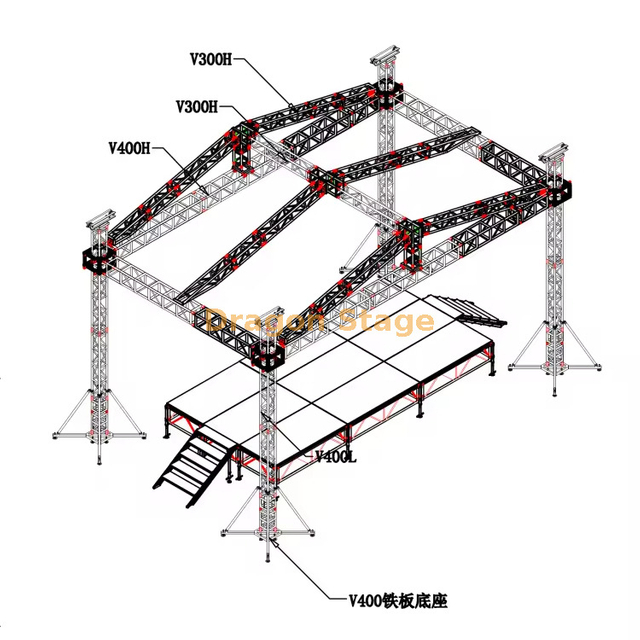 V300H
V300H
V400H
Dragon Stage
V400L
V400铁板底座