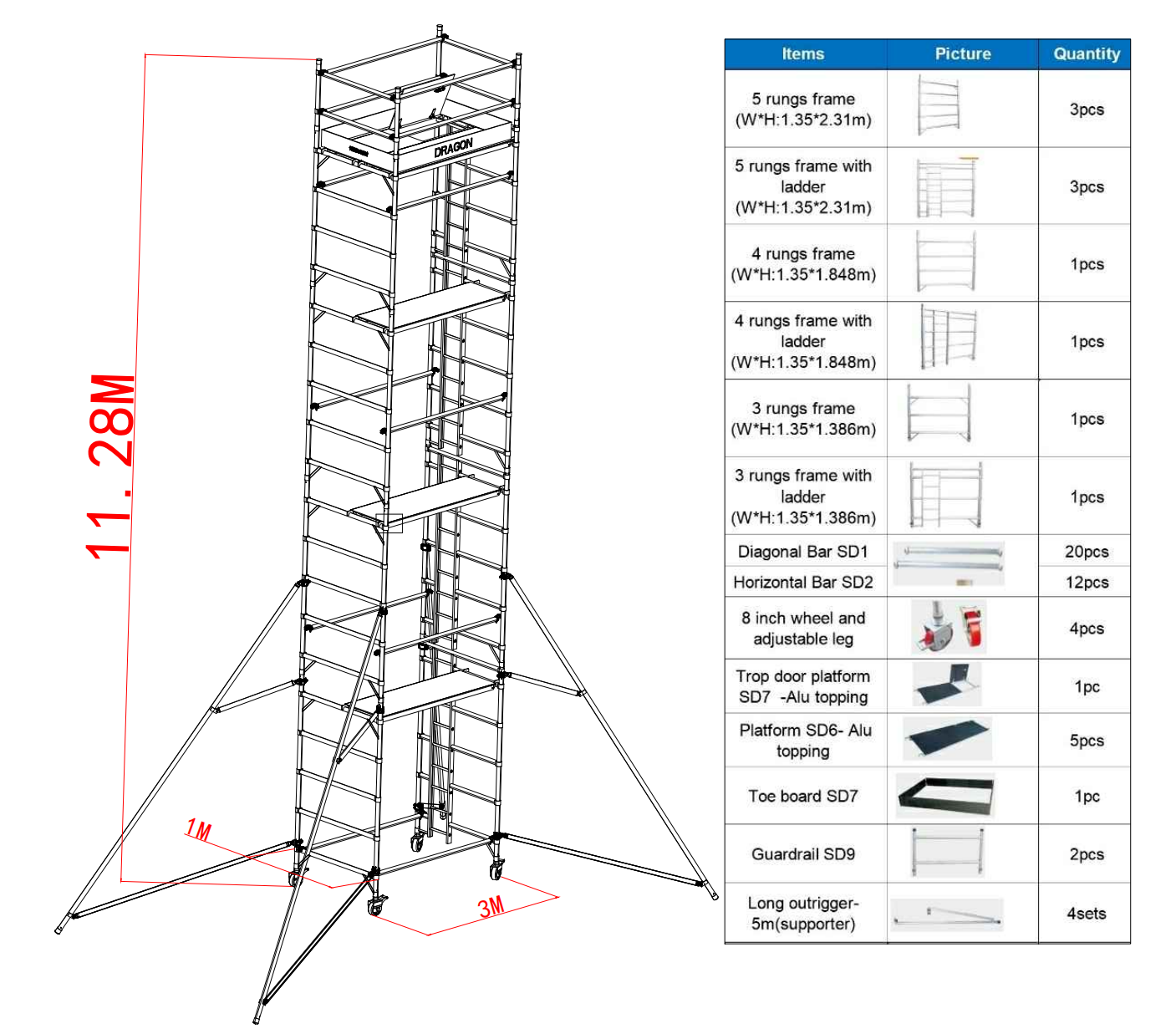 11.28M

DRAGON

1M

3M

| Items | Picture | Quantity |
|---|---|---|
| 5 rungs frame (W*H:1.35*2.31m) | | 3pcs |
| 5 rungs frame with ladder (W*H:1.35*2.31m) | | 3pcs |
| 4 rungs frame (W*H:1.35*1.848m) | | 1pcs |
| 4 rungs frame with ladder (W*H:1.35*1.848m) | | 1pcs |
| 3 rungs frame (W*H:1.35*1.386m) | | 1pcs |
| 3 rungs frame with ladder (W*H:1.35*1.386m) | | 1pcs |
| Diagonal Bar SD1 | | 20pcs |
| Horizontal Bar SD2 | | 12pcs |
| 8 inch wheel and adjustable leg | | 4pcs |
| Trop door platform SD7 -Alu topping | | 1pc |
| Platform SD6- Alu topping | | 5pcs |
| Toe board SD7 | | 1pc |
| Guardrail SD9 | | 2pcs |
| Long outrigger-5m(supporter) | | 4sets |